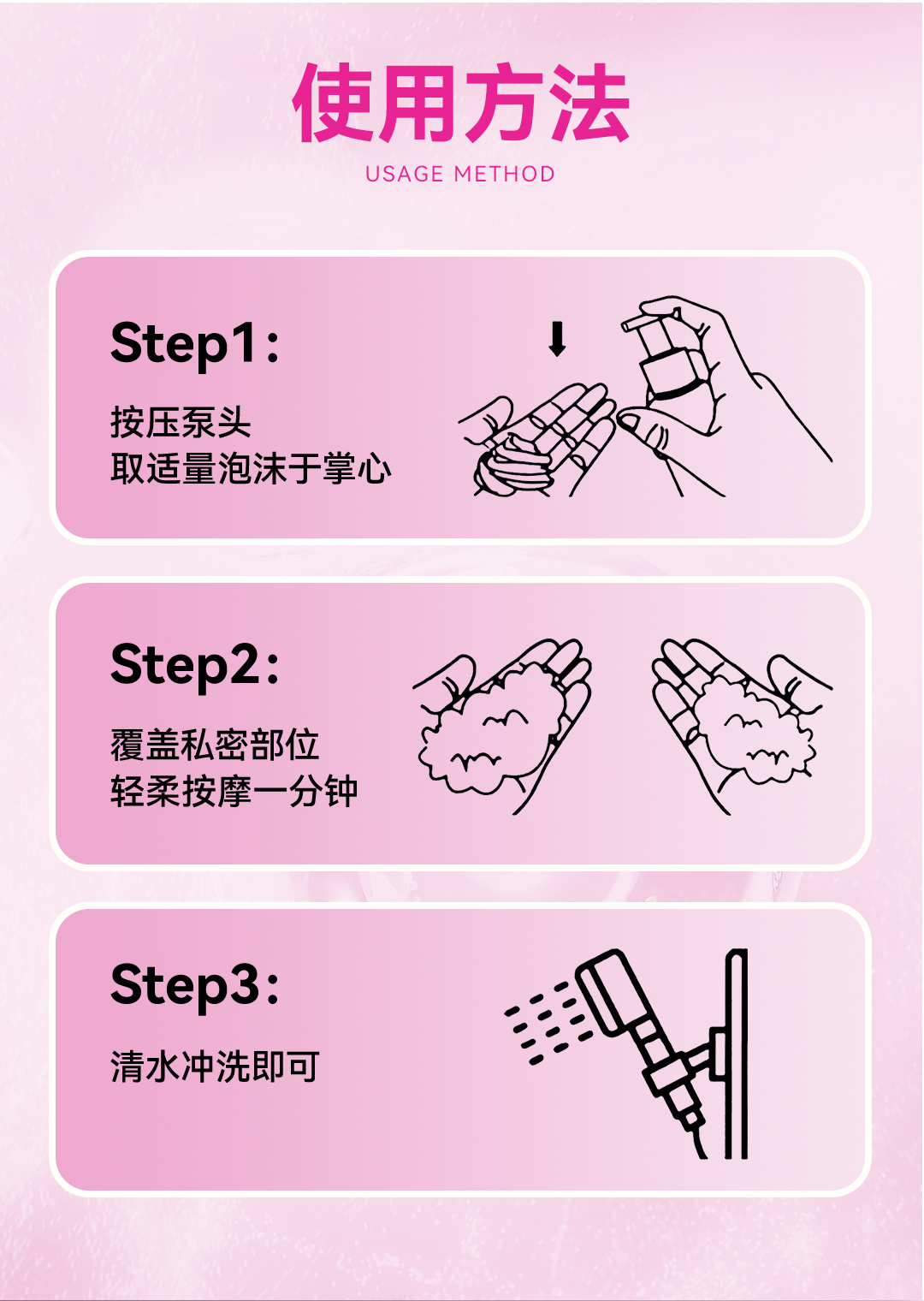 使用方法
USAGE METHOD

Step1：
按压泵头
取适量泡沫于掌心

Step2：
覆盖私密部位
轻柔按摩一分钟

Step3：
清水冲洗即可